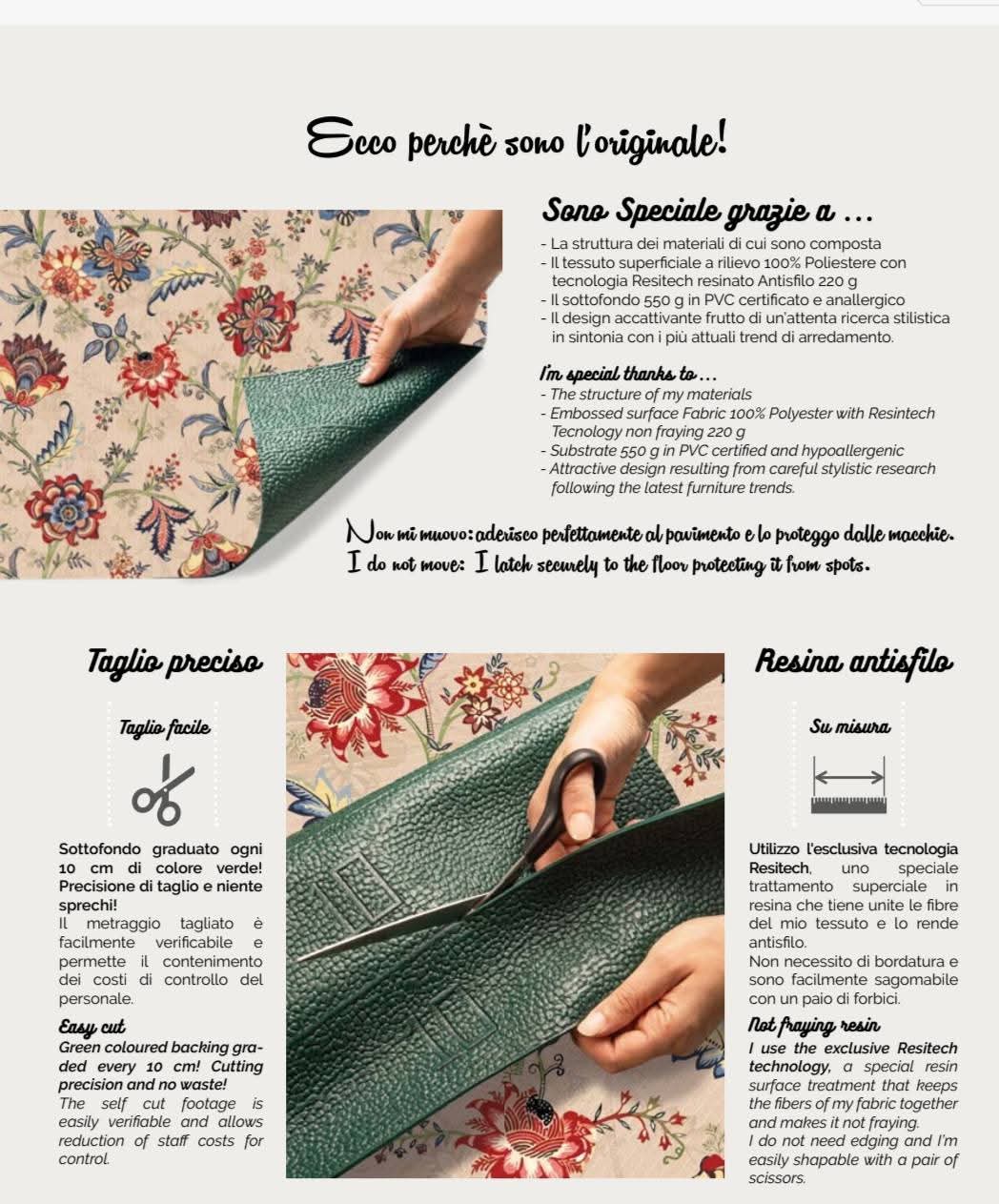 Ecco perchè sono l'originale!

Sono Speciale grazie a ...

- La struttura dei materiali di cui sono composta
- Il tessuto superficiale a rilievo 100% Poliestere con tecnologia Resitech resinato Antisfilo 220 g
- Il sottofondo 550 g in PVC certificato e anallergico
- Il design accattivante frutto di un'attenta ricerca stilistica in sintonia con i più attuali trend di arredamento.

I'm special thanks to ...
- The structure of my materials
- Embossed surface Fabric 100% Polyester with Resintech Tecnology non fraying 220 g
- Substrate 550 g in PVC certified and hypoallergenic
- Attractive design resulting from careful stylistic research following the latest furniture trends.

Non mi muovo: aderisco perfettamente al pavimento e lo proteggo dalle macchie.
I do not move: I latch securely to the floor protecting it from spots.

Taglio preciso

Taglio facile

Sottofondo graduato ogni 10 cm di colore verde! Precisione di taglio e niente sprechi!
Il metraggio tagliato è facilmente verificabile e permette il contenimento dei costi di controllo del personale.

Easy cut
Green coloured backing graded every 10 cm! Cutting precision and no waste!
The self cut footage is easily verifiable and allows reduction of staff costs for control.

Resina antisfilo

Su misura

Utilizzo l'esclusiva tecnologia Resitech, uno speciale trattamento superciale in resina che tiene unite le fibre del mio tessuto e lo rende antisfilo.
Non necessito di bordatura e sono facilmente sagomabile con un paio di forbici.

Not fraying resin
I use the exclusive Resitech technology, a special resin surface treatment that keeps the fibers of my fabric together and makes it not fraying.
I do not need edging and I'm easily shapable with a pair of scissors.